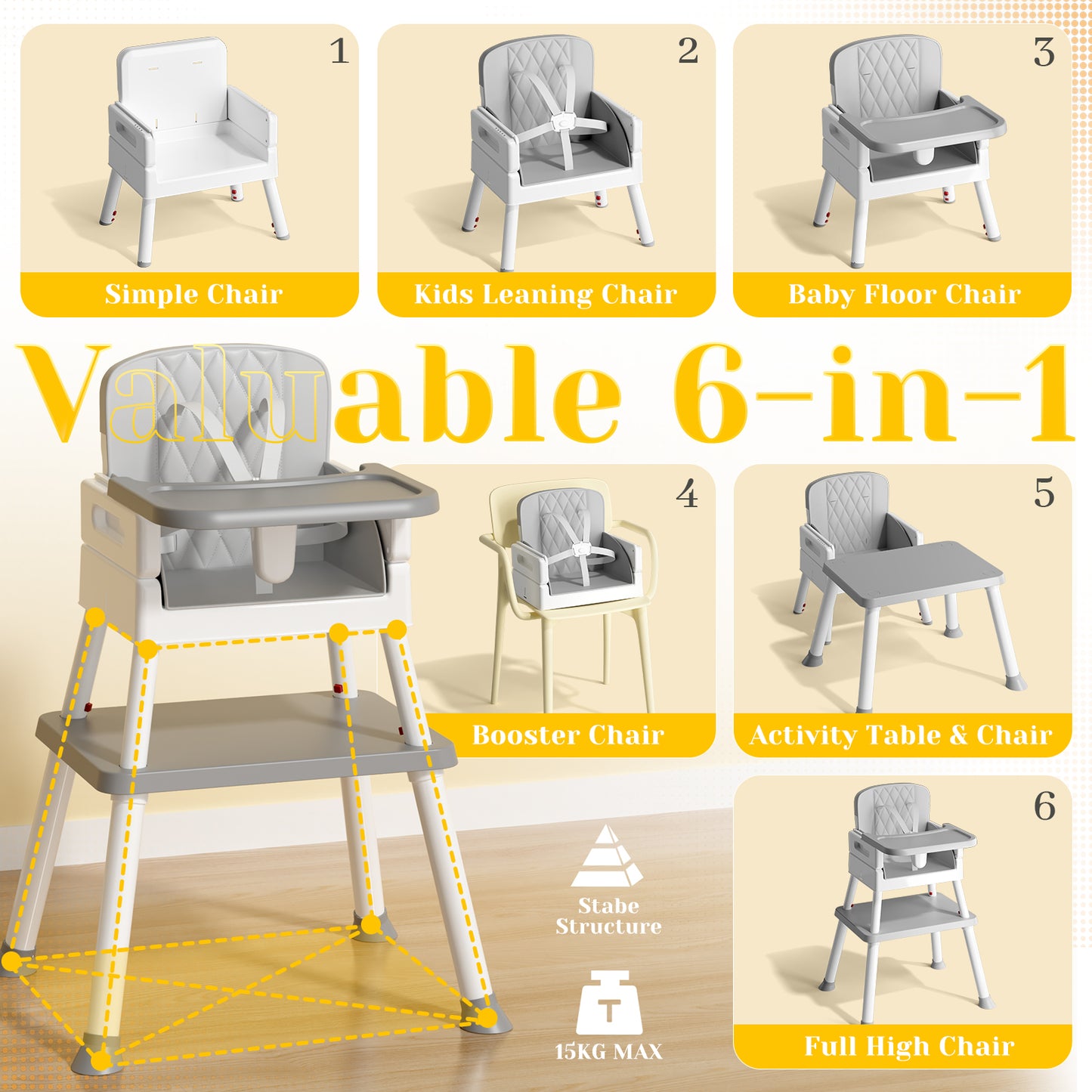 1
Simple Chair

2
Kids Leaning Chair

3
Baby Floor Chair

Valuable 6-in-1

4
Booster Chair

5
Activity Table & Chair

6
Full High Chair

Stabe Structure

T
15KG MAX